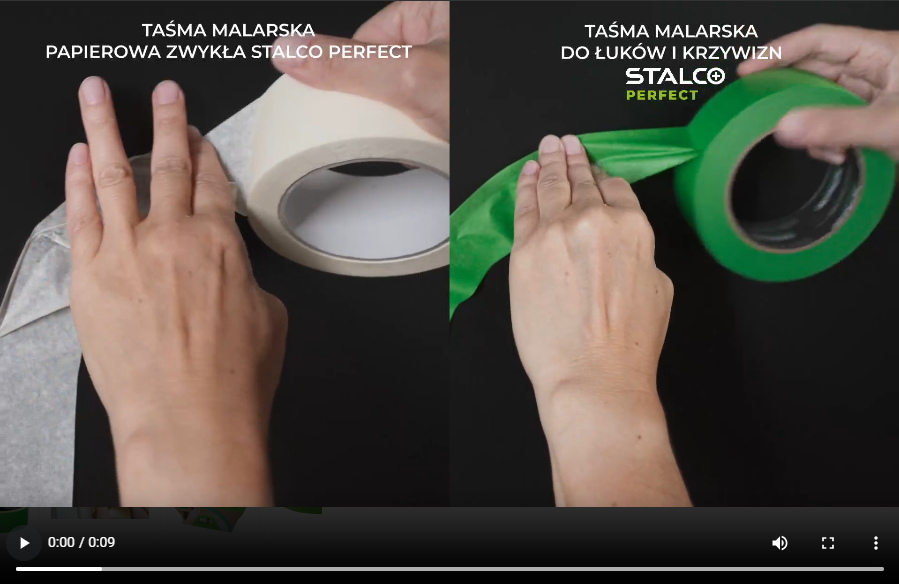 TAŚMA MALARSKA
PAPIEROWA ZWYKŁA STALCO PERFECT

TAŚMA MALARSKA
DO ŁUKÓW I KRZYWIZN
STALCO
PERFECT

0:00 / 0:09